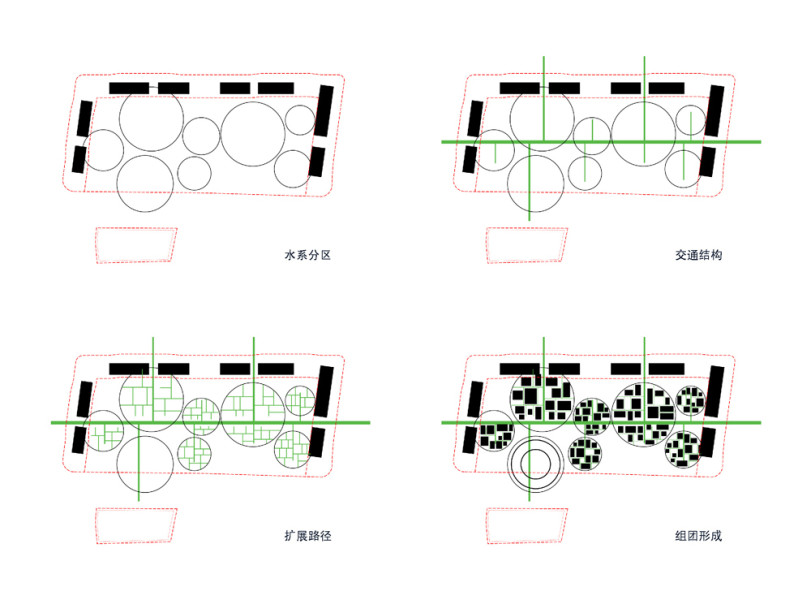 水系分区

交通结构

扩展路径

组团形成