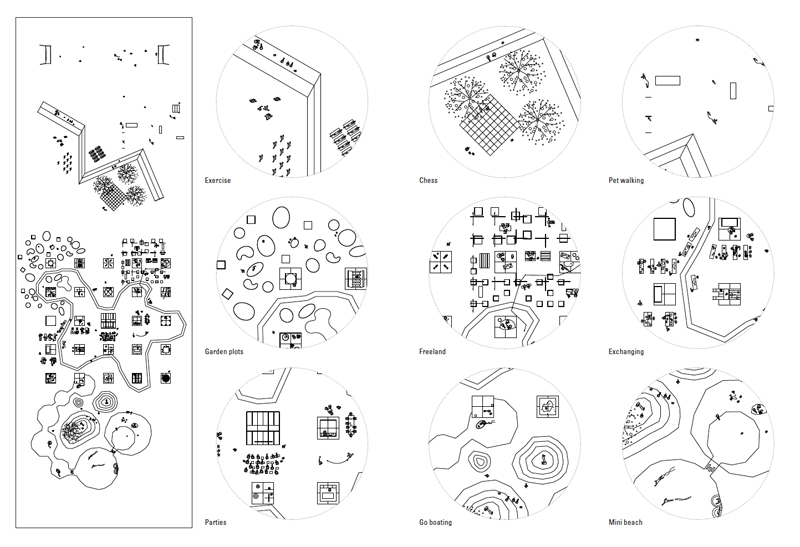 Exercise

Chess

Pet walking

Garden plots

Freeland

Exchanging

Parties

Go boating

Mini beach